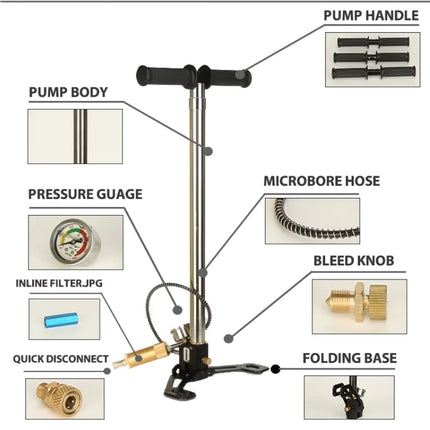 PUMP HANDLE

PUMP BODY

MICROBORE HOSE

PRESSURE GUAGE

BLEED KNOB

INLINE FILTER.JPG

QUICK DISCONNECT

FOLDING BASE